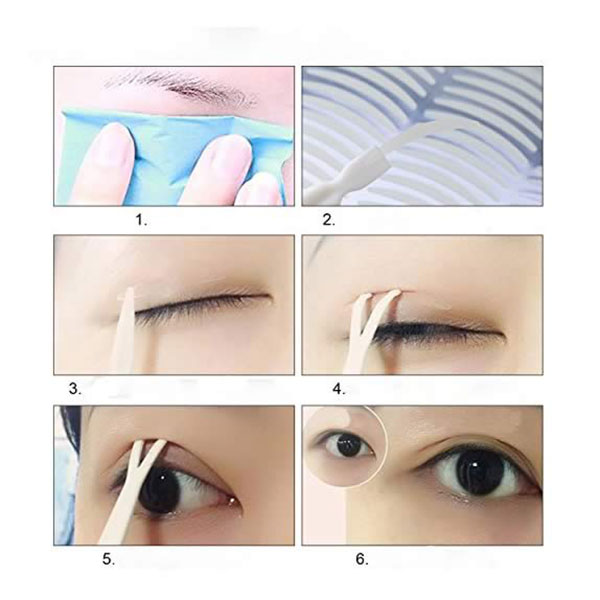 1.

2.

3.

4.

5.

6.