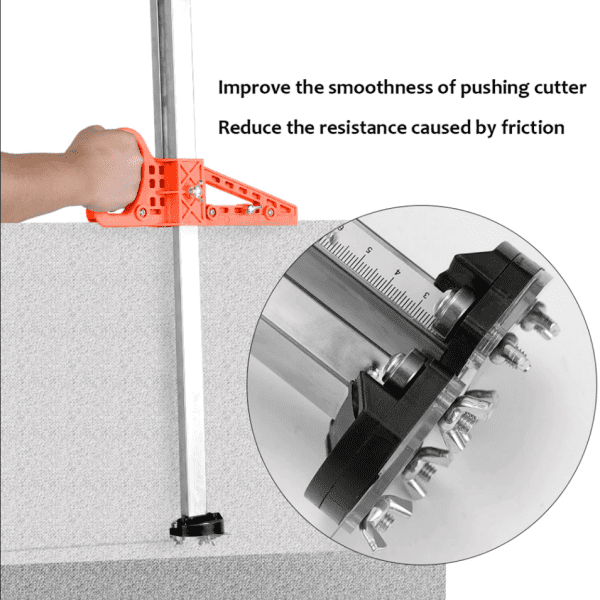 Improve the smoothness of pushing cutter

Reduce the resistance caused by friction

5
4
3